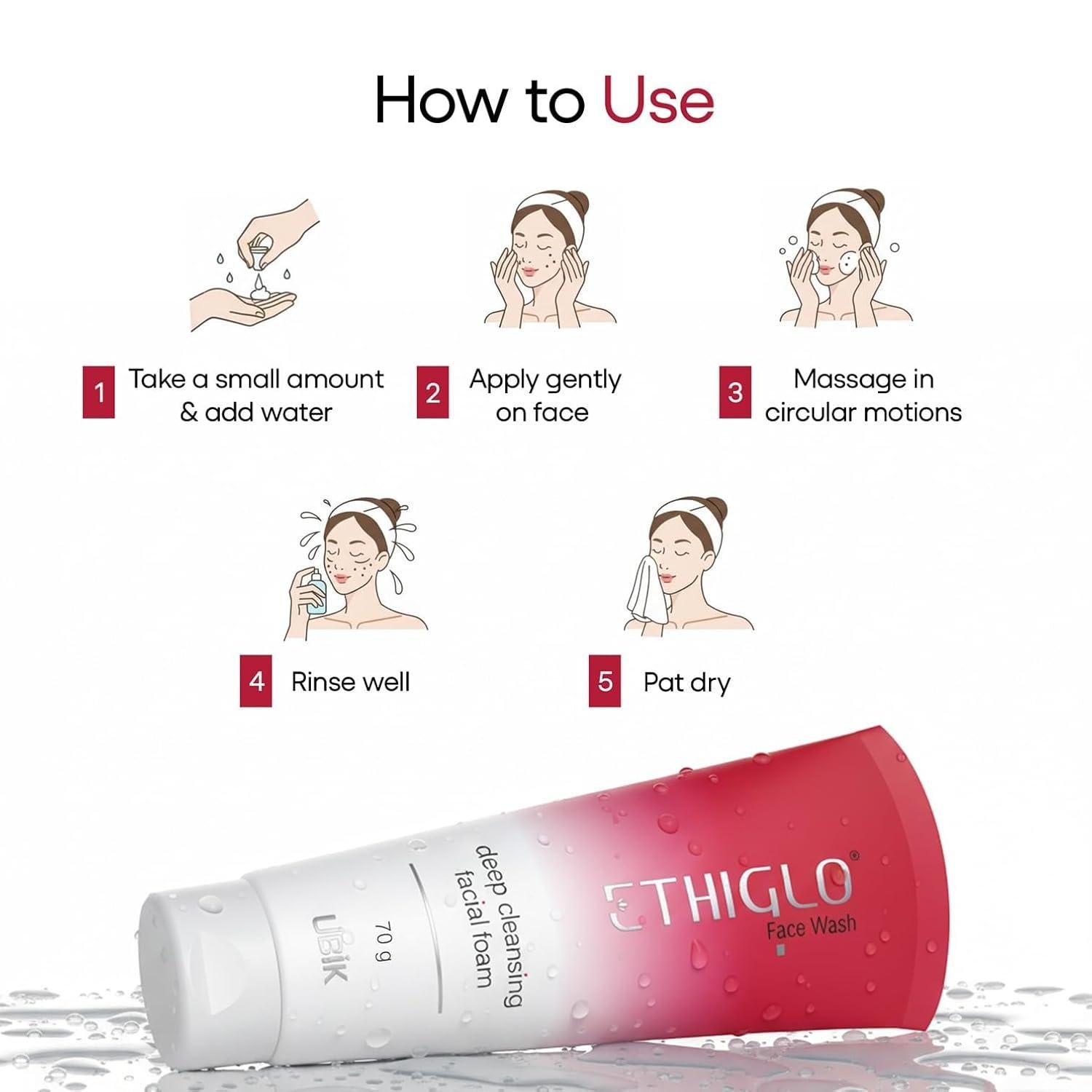 How to Use

1 Take a small amount & add water

2 Apply gently on face

3 Massage in circular motions

4 Rinse well

5 Pat dry

ETHIGLO®
Face Wash

deep cleansing facial foam

70 g

UBIK