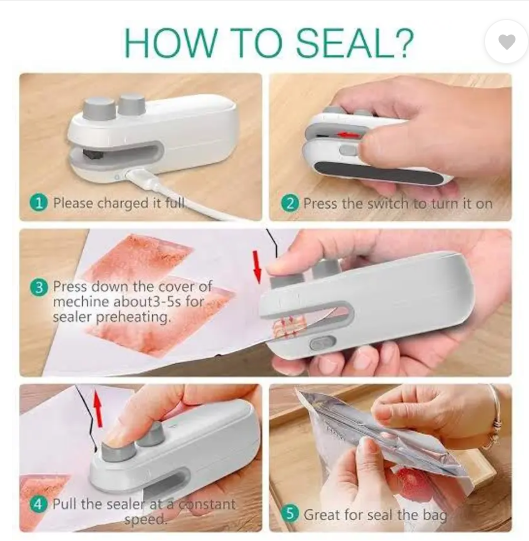 HOW TO SEAL?

1 Please charged it full

2 Press the switch to turn it on

3 Press down the cover of mechine about3-5s for sealer preheating.

4 Pull the sealer at a constant speed.

5 Great for seal the bag