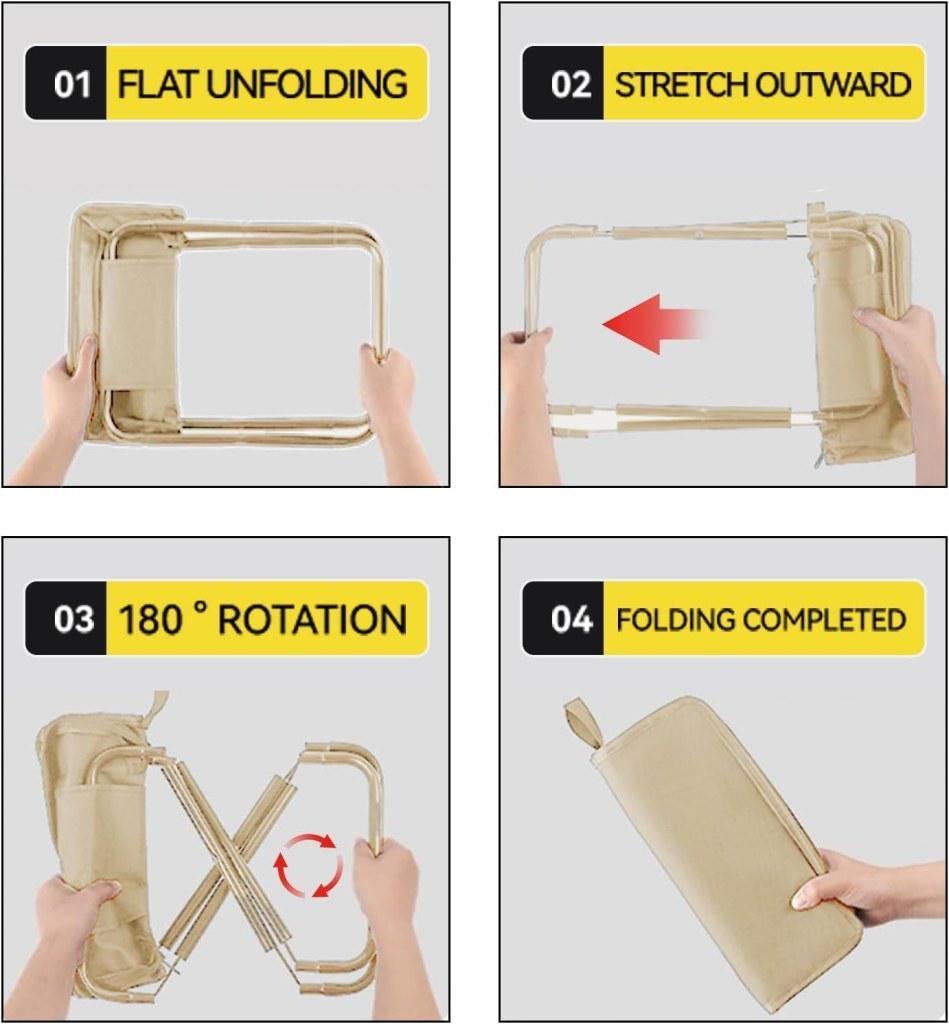 01 FLAT UNFOLDING

02 STRETCH OUTWARD

03 180 ° ROTATION

04 FOLDING COMPLETED