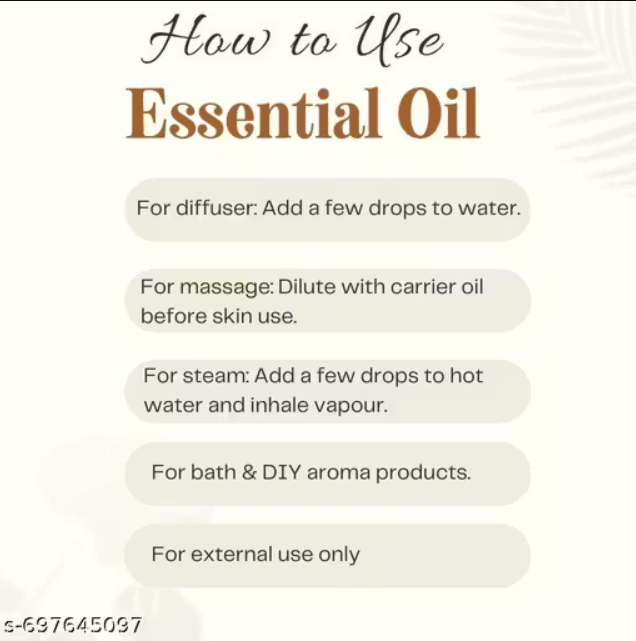 How to Use
Essential Oil

For diffuser: Add a few drops to water.

For massage: Dilute with carrier oil before skin use.

For steam: Add a few drops to hot water and inhale vapour.

For bath & DIY aroma products.

For external use only

s-697645097