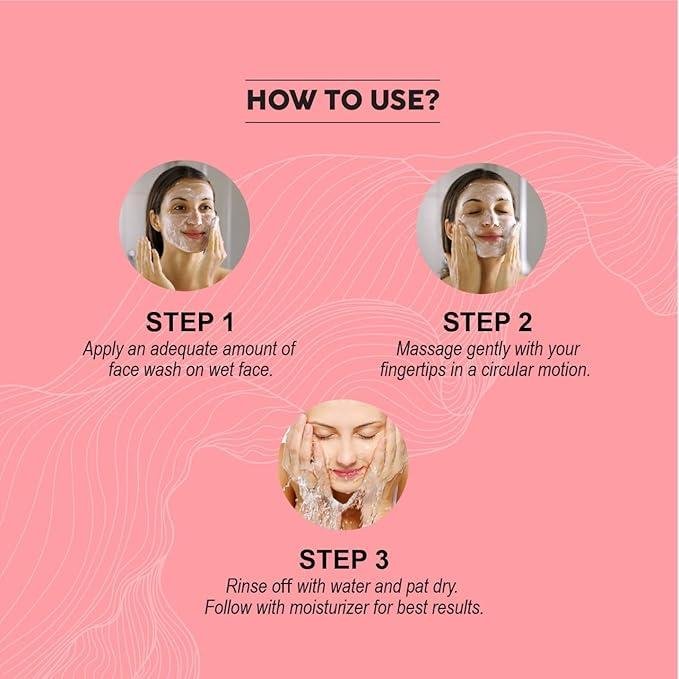 HOW TO USE?

STEP 1
Apply an adequate amount of face wash on wet face.

STEP 2
Massage gently with your fingertips in a circular motion.

STEP 3
Rinse off with water and pat dry. Follow with moisturizer for best results.