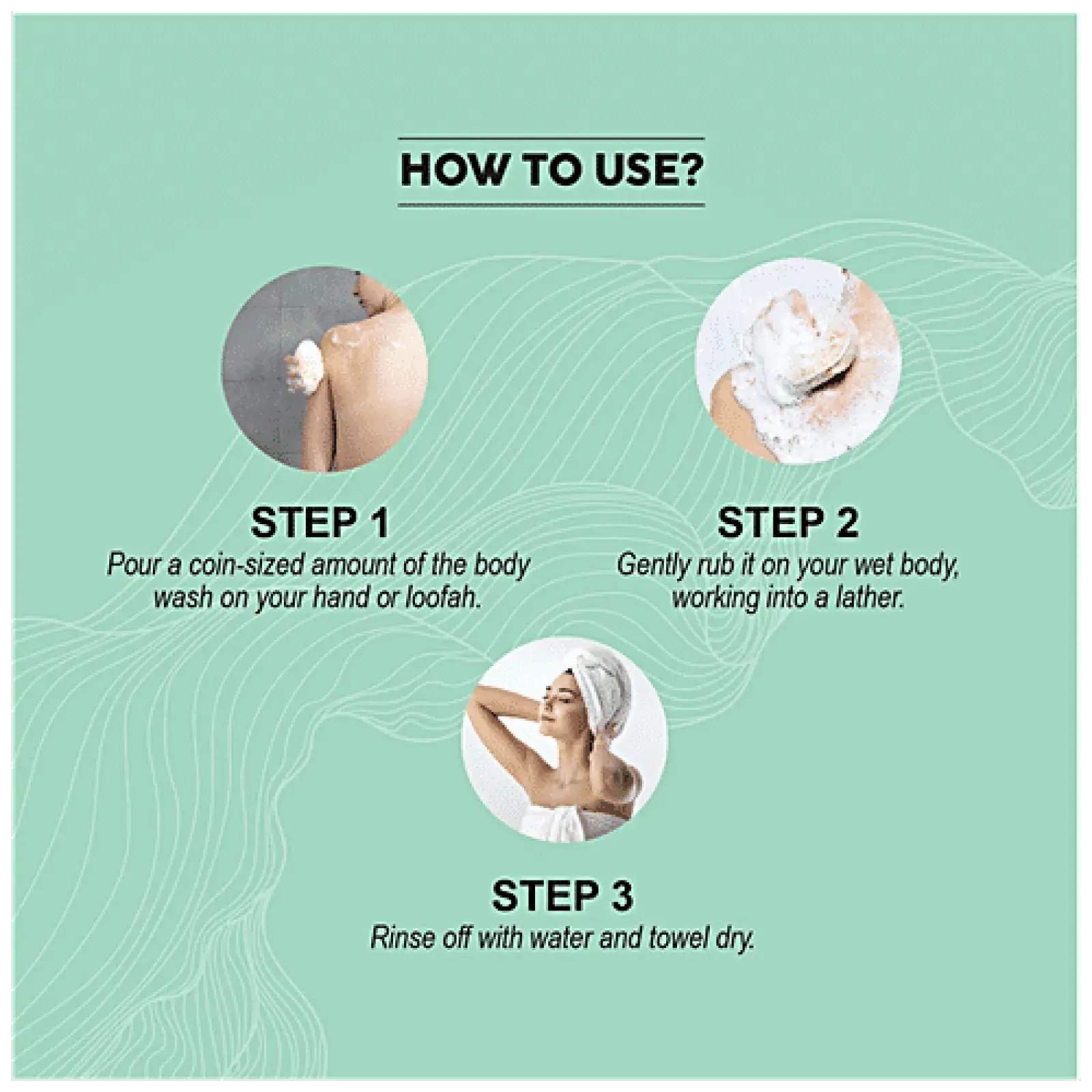 HOW TO USE?

STEP 1
Pour a coin-sized amount of the body wash on your hand or loofah.

STEP 2
Gently rub it on your wet body, working into a lather.

STEP 3
Rinse off with water and towel dry.